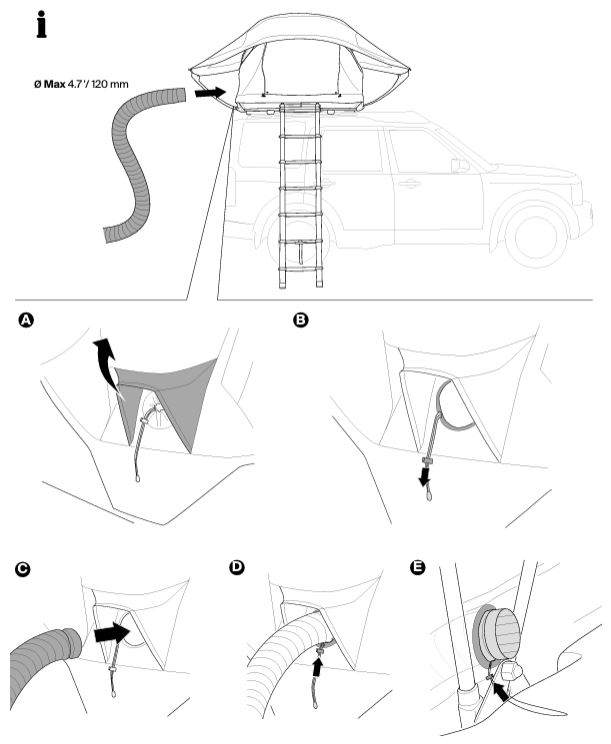 i

Ø Max 4.7"/ 120 mm

A

B

C

D

E